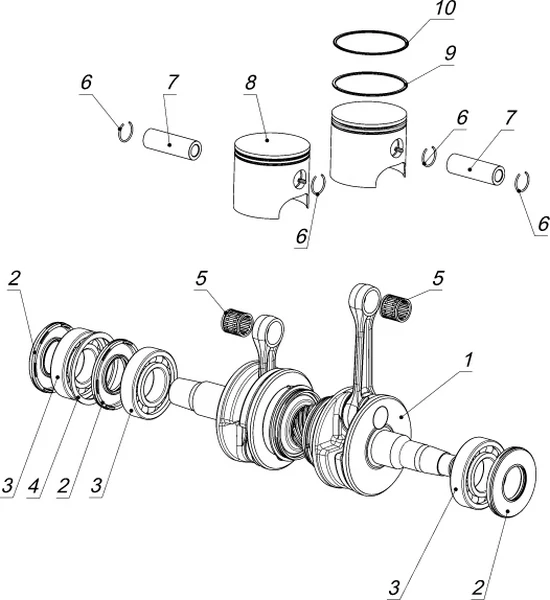 10
9
6
7
8
6
7
6
6
2
5
5
1
3
4
2
3
3
2